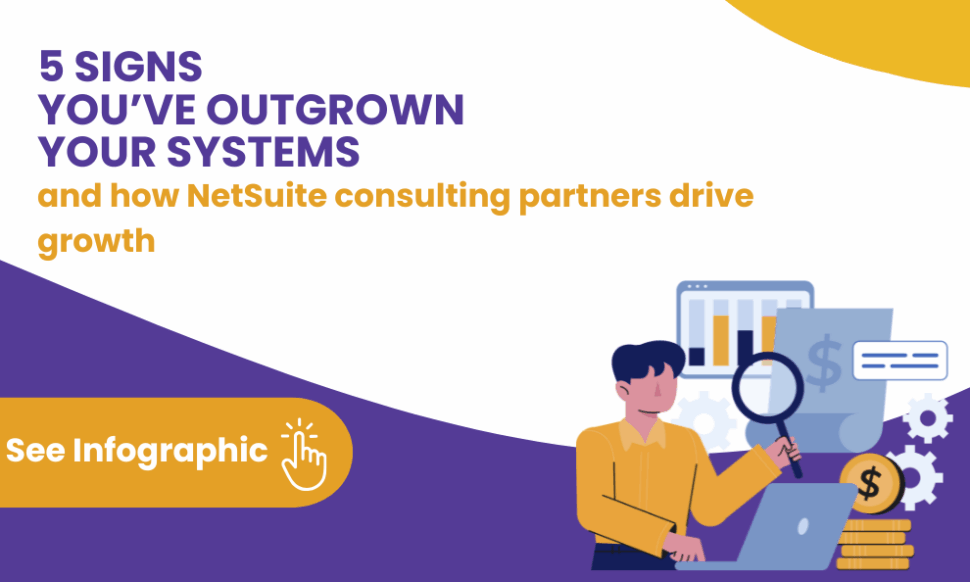 5 SIGNS
YOU'VE OUTGROWN
YOUR SYSTEMS
and how NetSuite consulting partners drive growth

See Infographic

$

$